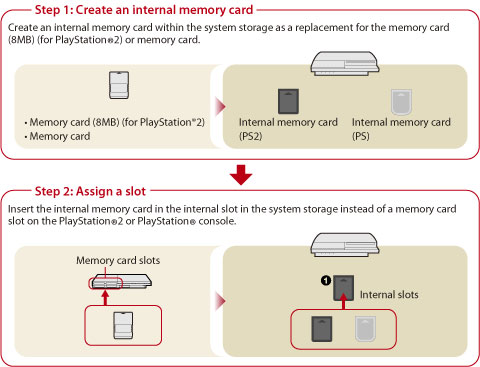 Step 1: Create an internal memory card

Create an internal memory card within the system storage as a replacement for the memory card (8MB) (for PlayStation®2) or memory card.

• Memory card (8MB) (for PlayStation®2)
• Memory card

Internal memory card (PS2)

Internal memory card (PS)

Step 2: Assign a slot

Insert the internal memory card in the internal slot in the system storage instead of a memory card slot on the PlayStation®2 or PlayStation® console.

Memory card slots

1

Internal slots